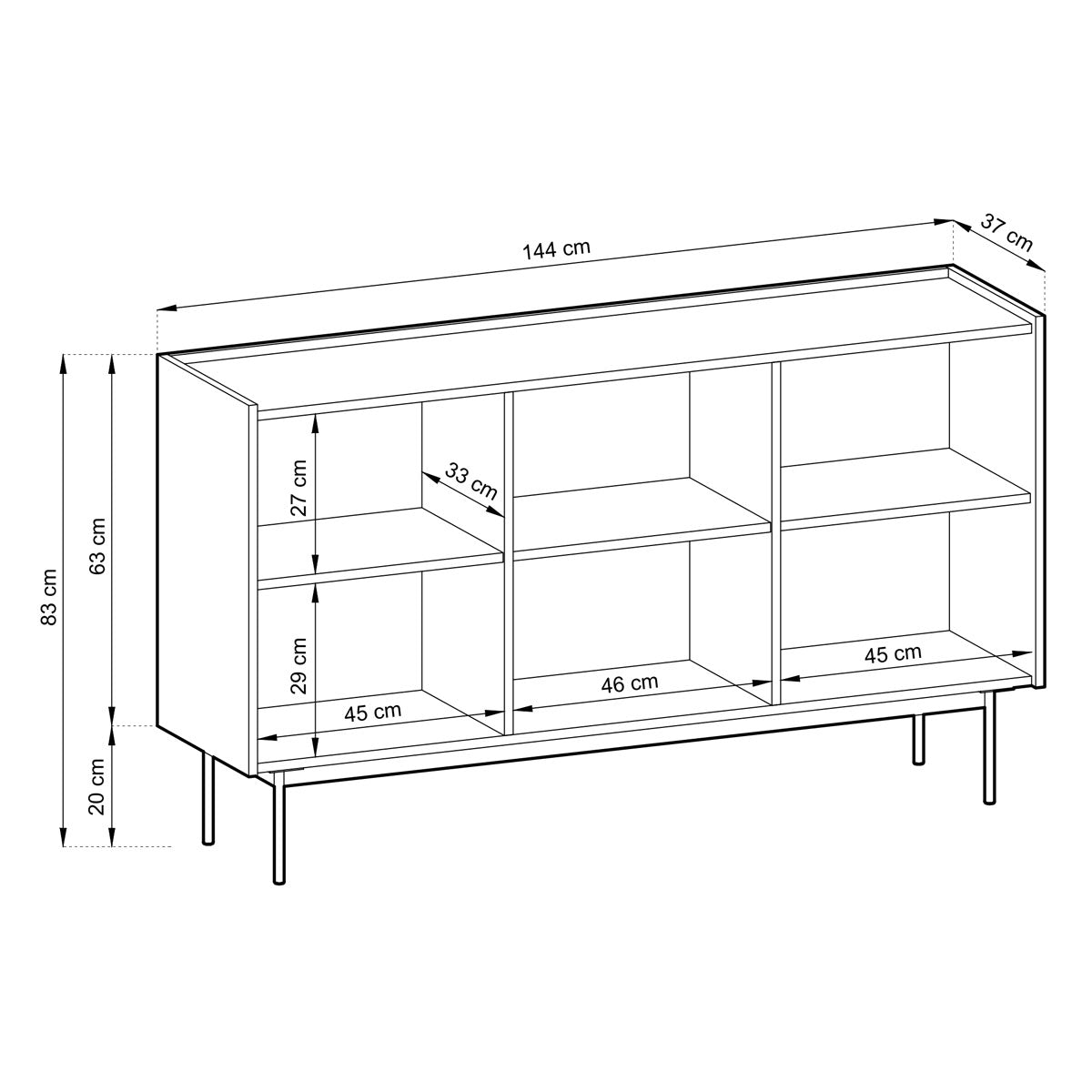 144 cm
37 cm
83 cm
63 cm
20 cm
27 cm
33 cm
29 cm
45 cm
46 cm
45 cm