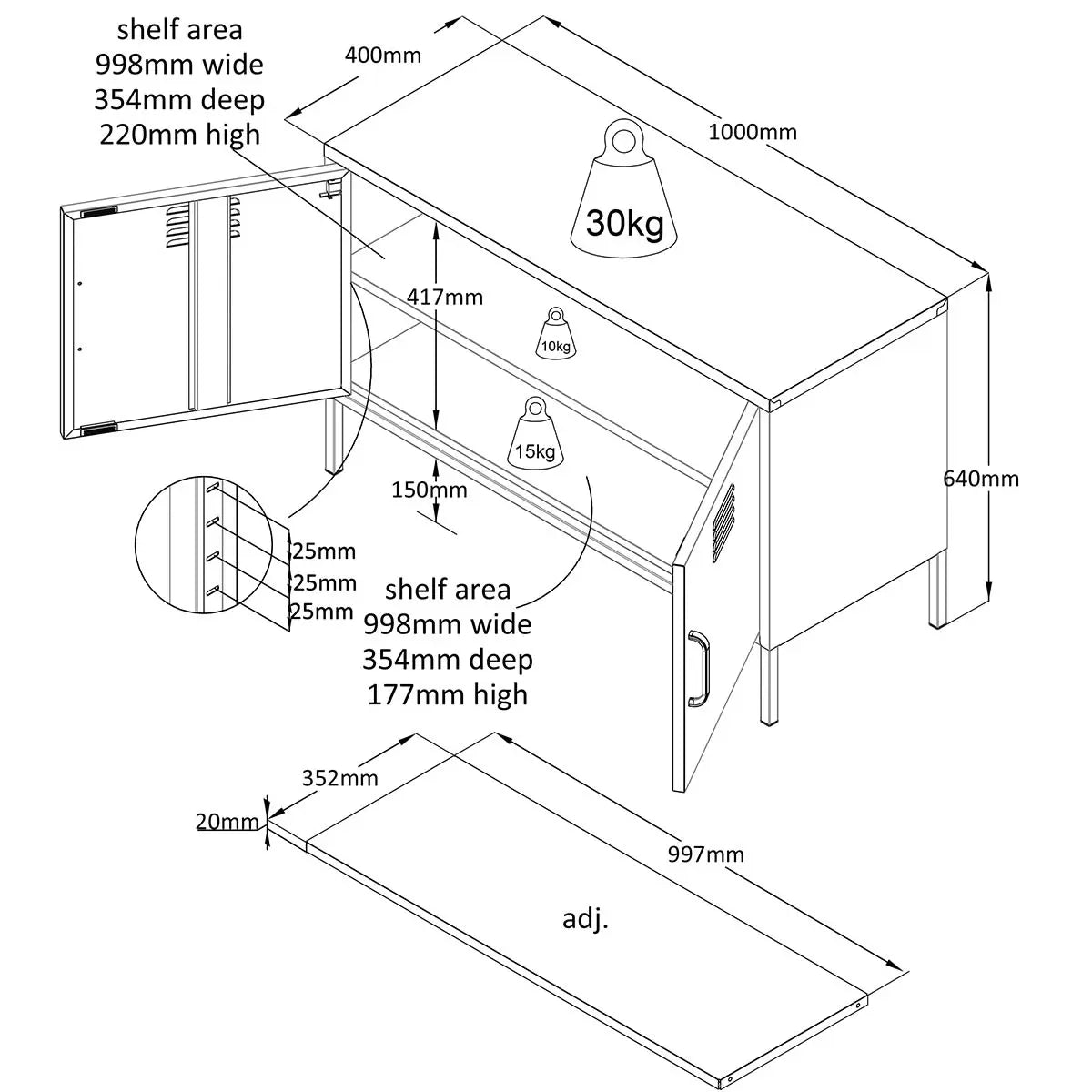 shelf area
998mm wide
354mm deep
220mm high

400mm

1000mm

30kg

417mm

10kg

15kg

150mm

640mm

25mm
25mm
25mm

shelf area
998mm wide
354mm deep
177mm high

352mm

20mm

997mm

adj.