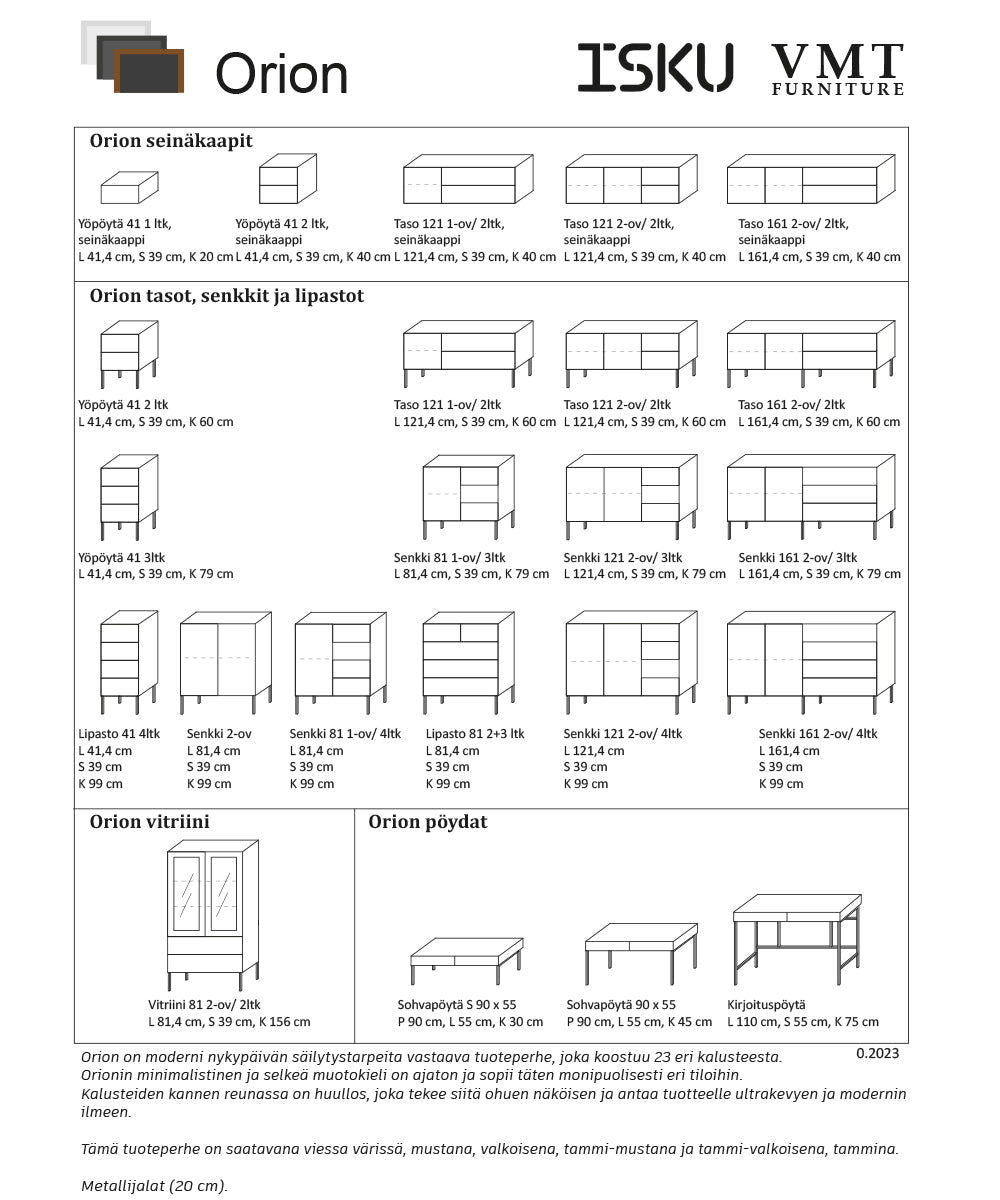 Orion

ISKU VMT FURNITURE

Orion seinäkaapit

Yöpöytä 41 1 ltk, seinäkaappi
L 41,4 cm, S 39 cm, K 20 cm

Yöpöytä 41 2 ltk, seinäkaappi
L 41,4 cm, S 39 cm, K 40 cm

Taso 121 1-ov/ 2ltk, seinäkaappi
L 121,4 cm, S 39 cm, K 40 cm

Taso 121 2-ov/ 2ltk, seinäkaappi
L 121,4 cm, S 39 cm, K 40 cm

Taso 161 2-ov/ 2ltk, seinäkaappi
L 161,4 cm, S 39 cm, K 40 cm

Orion tasot, senkkit ja lipastot

Yöpöytä 41 2 ltk
L 41,4 cm, S 39 cm, K 60 cm

Taso 121 1-ov/ 2ltk
L 121,4 cm, S 39 cm, K 60 cm

Taso 121 2-ov/ 2ltk
L 121,4 cm, S 39 cm, K 60 cm

Taso 161 2-ov/ 2ltk
L 161,4 cm, S 39 cm, K 60 cm

Yöpöytä 41 3ltk
L 41,4 cm, S 39 cm, K 79 cm

Senkki 81 1-ov/ 3ltk
L 81,4 cm, S 39 cm, K 79 cm

Senkki 121 2-ov/ 3ltk
L 121,4 cm, S 39 cm, K 79 cm

Senkki 161 2-ov/ 3ltk
L 161,4 cm, S 39 cm, K 79 cm

Lipasto 41 4ltk
L 41,4 cm
S 39 cm
K 99 cm

Senkki 2-ov
L 81,4 cm
S 39 cm
K 99 cm

Senkki 81 1-ov/ 4ltk
L 81,4 cm
S 39 cm
K 99 cm

Lipasto 81 2+3 ltk
L 81,4 cm
S 39 cm
K 99 cm

Senkki 121 2-ov/ 4ltk
L 121,4 cm
S 39 cm
K 99 cm

Senkki 161 2-ov/ 4ltk
L 161,4 cm
S 39 cm
K 99 cm

Orion vitriini

Vitriini 81 2-ov/ 2ltk
L 81,4 cm, S 39 cm, K 156 cm

Orion pöydat

Sohvapöytä S 90 x 55
P 90 cm, L 55 cm, K 30 cm

Sohvapöytä 90 x 55
P 90 cm, L 55 cm, K 45 cm

Kirjoituspöytä
L 110 cm, S 55 cm, K 75 cm

0.2023

Orion on moderni nykypäivän säilytystarpeita vastaava tuoteperhe, joka koostuu 23 eri kalusteesta. Orionin minimalistinen ja selkeä muotokieli on ajaton ja sopii täten monipuolisesti eri tiloihin. Kalusteiden kannen reunassa on huullos, joka tekee siitä ohuen näköisen ja antaa tuotteelle ultrakevyen ja modernin ilmeen.

Tämä tuoteperhe on saatavana viessa värissä, mustana, valkoisena, tammi-mustana ja tammi-valkoisena, tammina.

Metallijalat (20 cm).